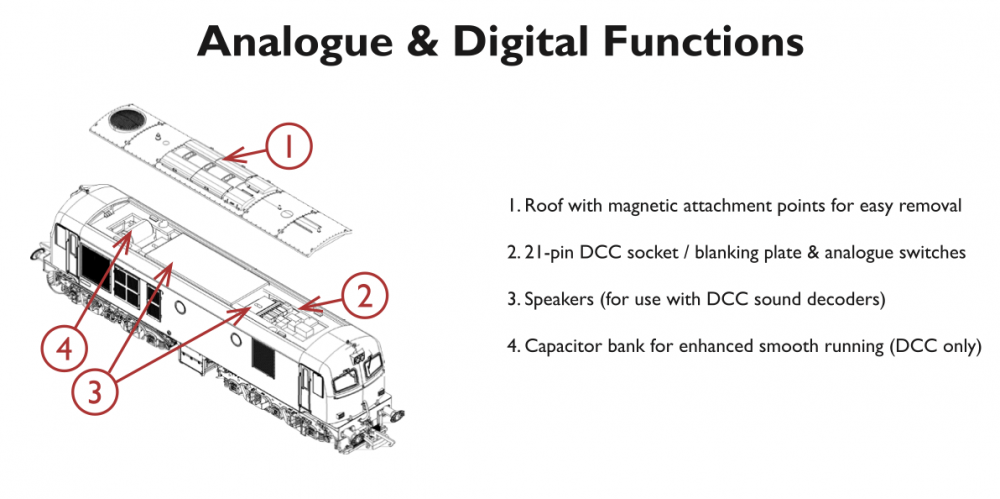 Analogue & Digital Functions

1

2

4

3

1. Roof with magnetic attachment points for easy removal

2. 21-pin DCC socket / blanking plate & analogue switches

3. Speakers (for use with DCC sound decoders)

4. Capacitor bank for enhanced smooth running (DCC only)