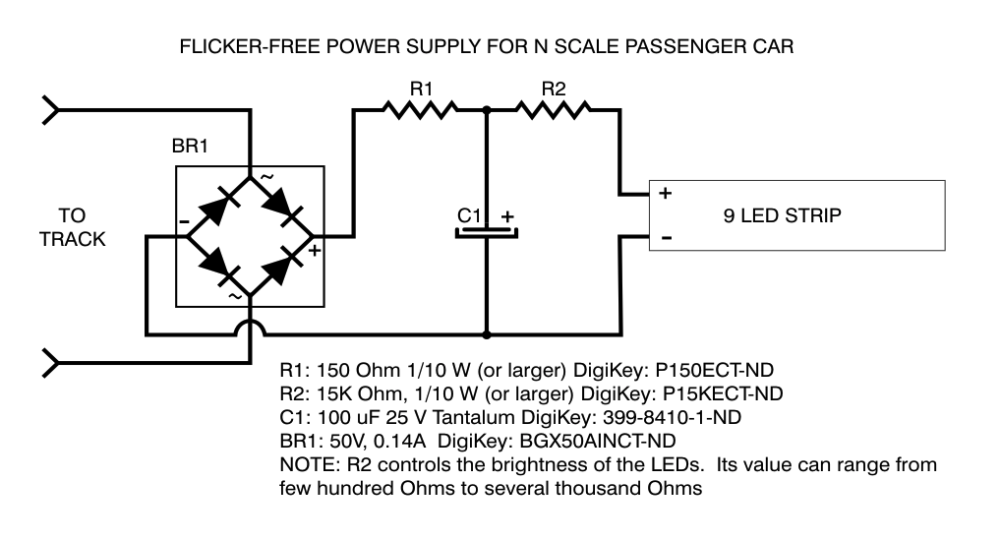 FLICKER-FREE POWER SUPPLY FOR N SCALE PASSENGER CAR

R1

R2

BR1

~

TO TRACK

-

+

~

C1 +

+

-

9 LED STRIP

R1: 150 Ohm 1/10 W (or larger) DigiKey: P150ECT-ND
R2: 15K Ohm, 1/10 W (or larger) DigiKey: P15KECT-ND
C1: 100 uF 25 V Tantalum DigiKey: 399-8410-1-ND
BR1: 50V, 0.14A DigiKey: BGX50AINCT-ND
NOTE: R2 controls the brightness of the LEDs. Its value can range from few hundred Ohms to several thousand Ohms